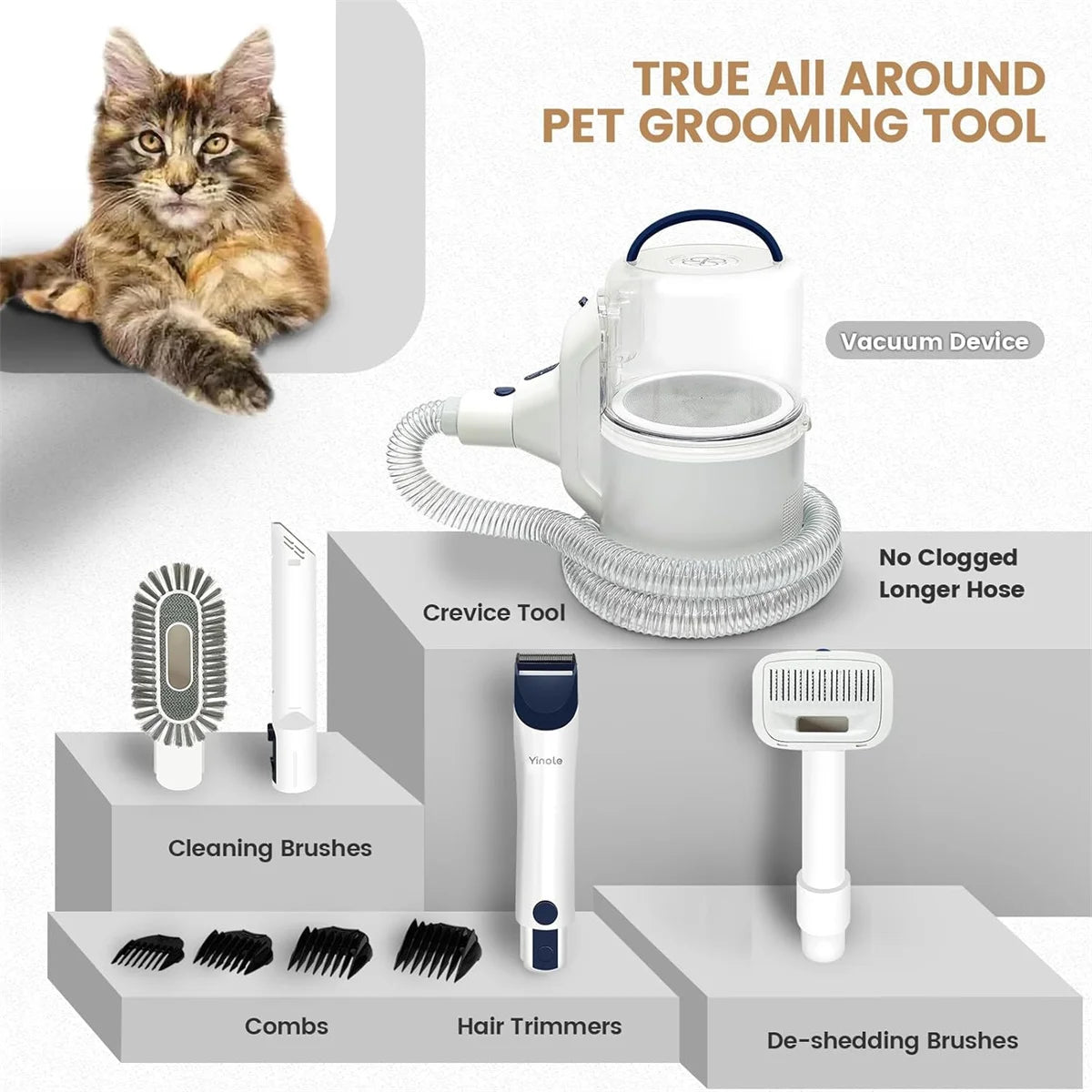 TRUE All AROUND PET GROOMING TOOL

Vacuum Device

No Clogged Longer Hose

Crevice Tool

Yinole

Cleaning Brushes

Combs

Hair Trimmers

De-shedding Brushes