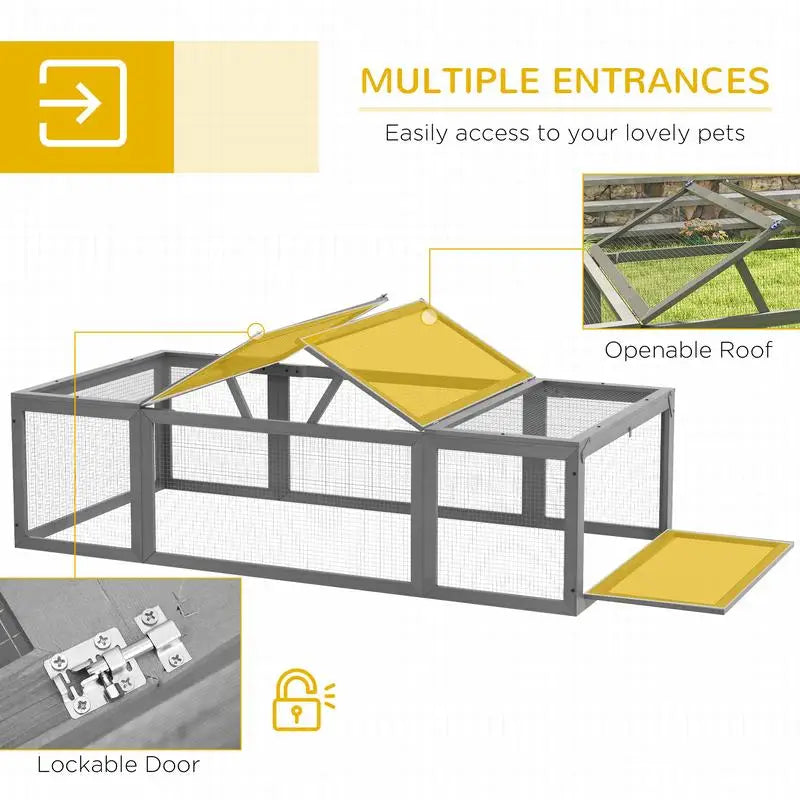 MULTIPLE ENTRANCES

Easily access to your lovely pets

Openable Roof

Lockable Door