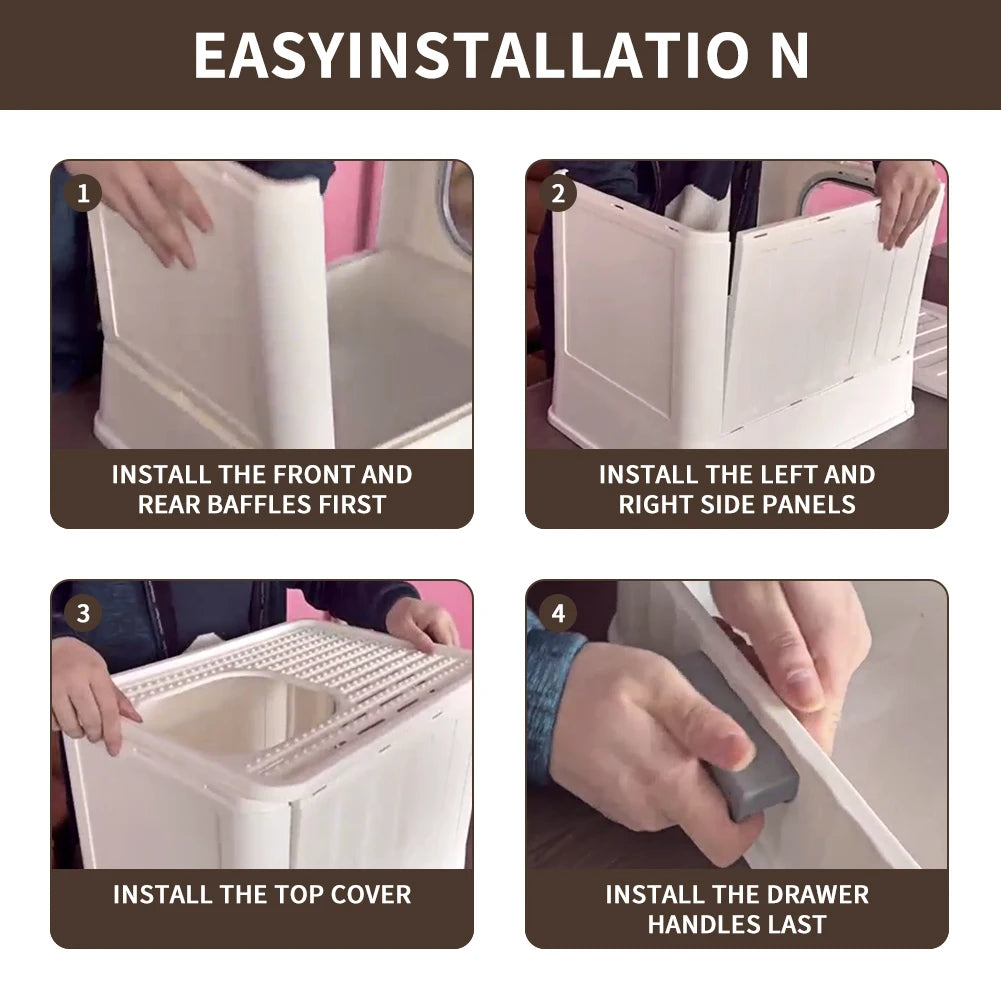 EASYINSTALLATIO N

1

INSTALL THE FRONT AND REAR BAFFLES FIRST

2

INSTALL THE LEFT AND RIGHT SIDE PANELS

3

INSTALL THE TOP COVER

4

INSTALL THE DRAWER HANDLES LAST