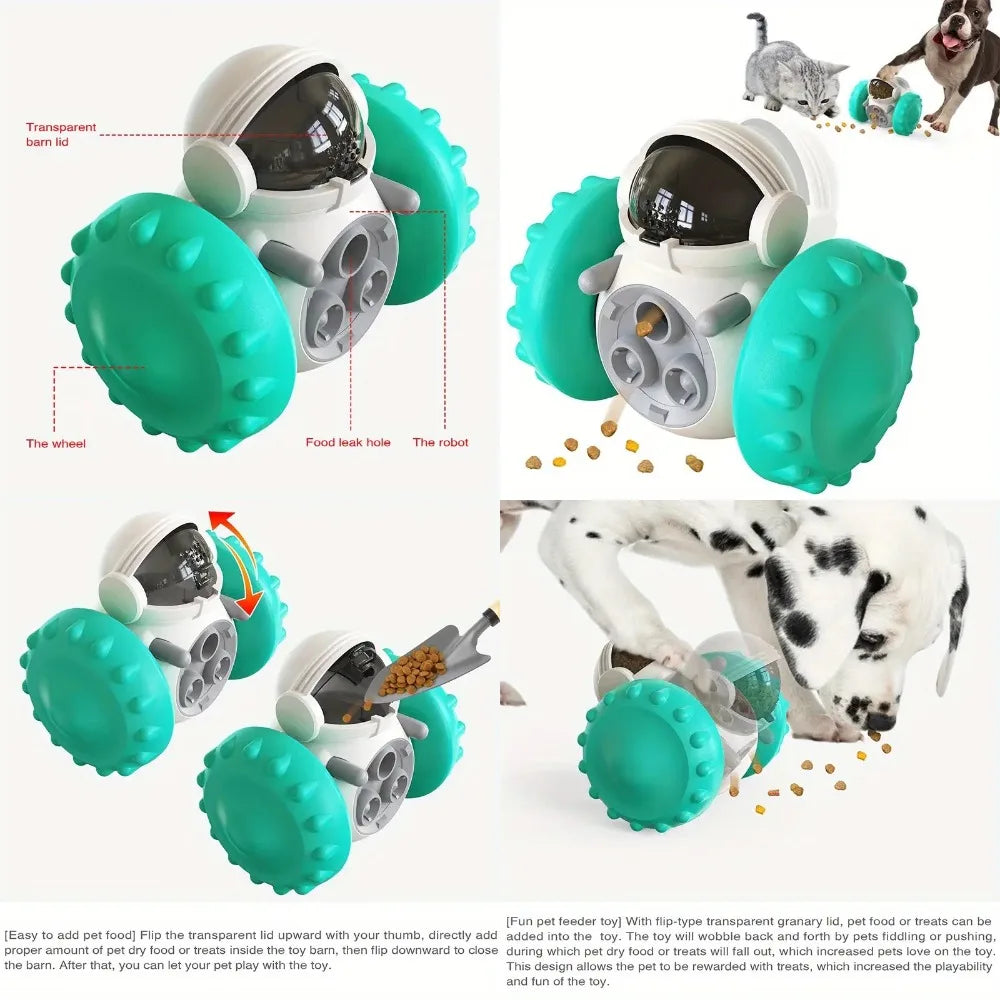 Transparent barn lid

The wheel

Food leak hole

The robot

[Easy to add pet food] Flip the transparent lid upward with your thumb, directly add proper amount of pet dry food or treats inside the toy barn, then flip downward to close the barn. After that, you can let your pet play with the toy.

[Fun pet feeder toy] With flip-type transparent granary lid, pet food or treats can be added into the toy. The toy will wobble back and forth by pets fiddling or pushing, during which pet dry food or treats will fall out, which increased pets love on the toy. This design allows the pet to be rewarded with treats, which increased the playability and fun of the toy.